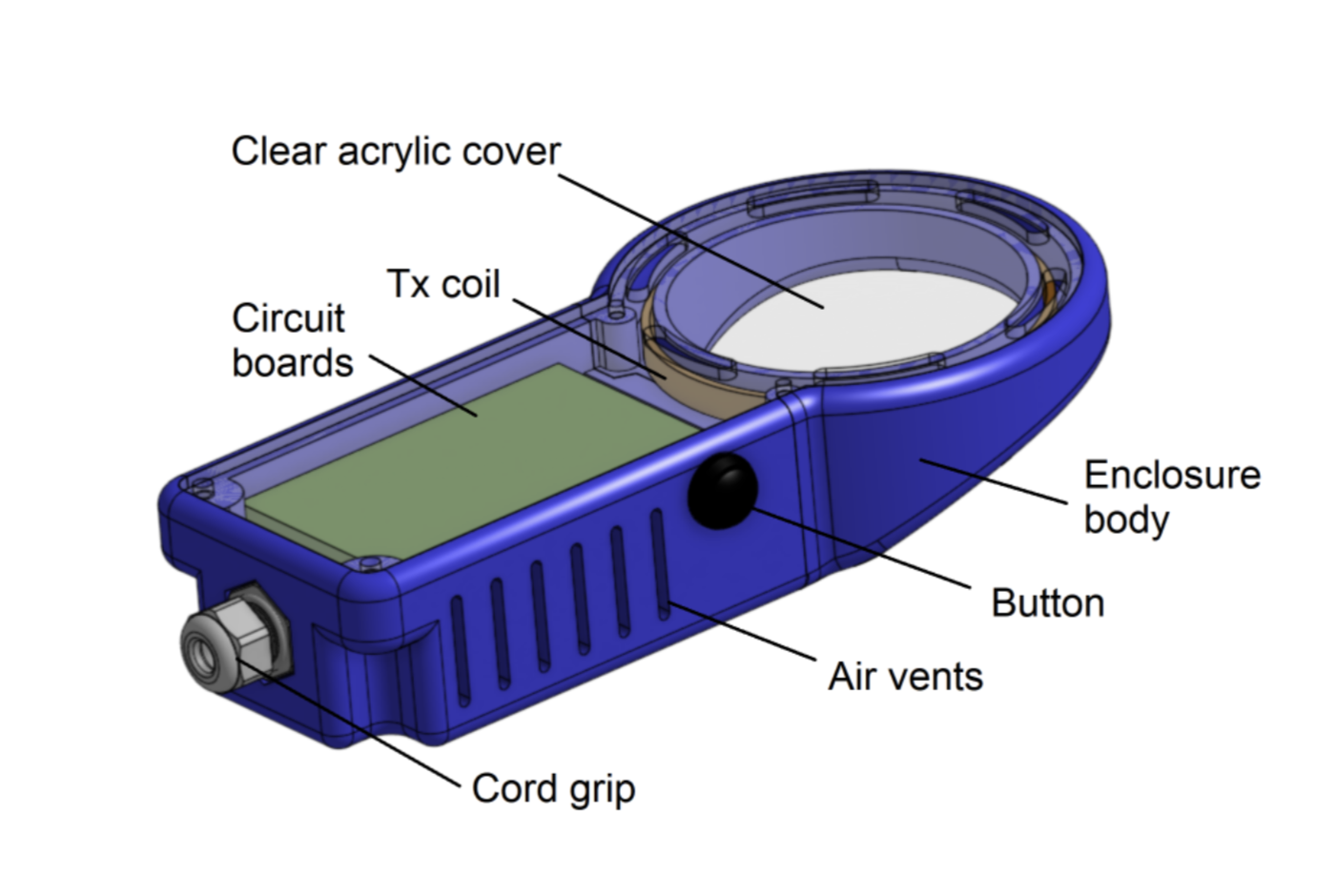 Clear acrylic cover

Tx coil

Circuit boards

Enclosure body

Button

Air vents

Cord grip